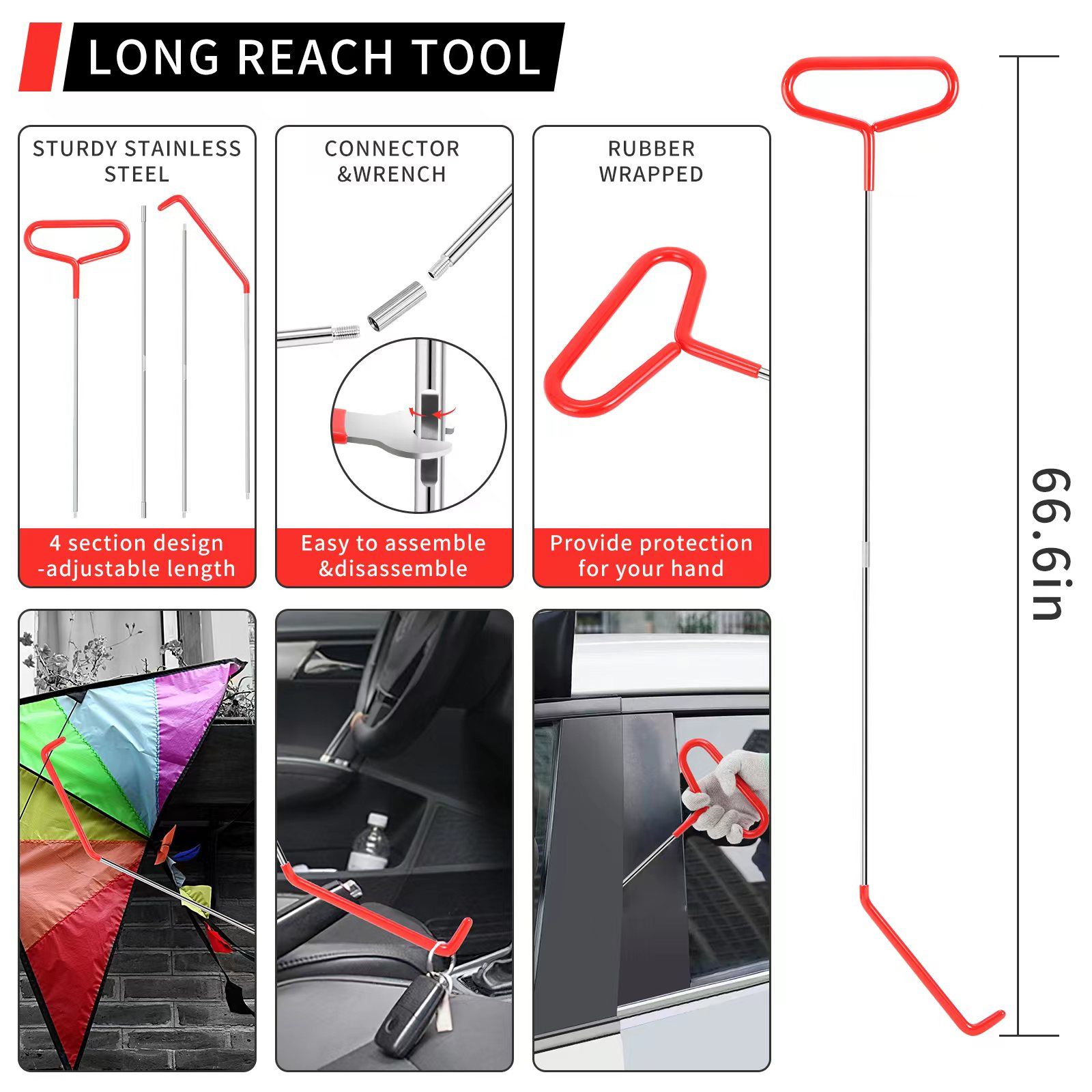 LONG REACH TOOL

STURDY STAINLESS STEEL

4 section design -adjustable length

CONNECTOR &WRENCH

Easy to assemble &disassemble

RUBBER WRAPPED

Provide protection for your hand

66.6in