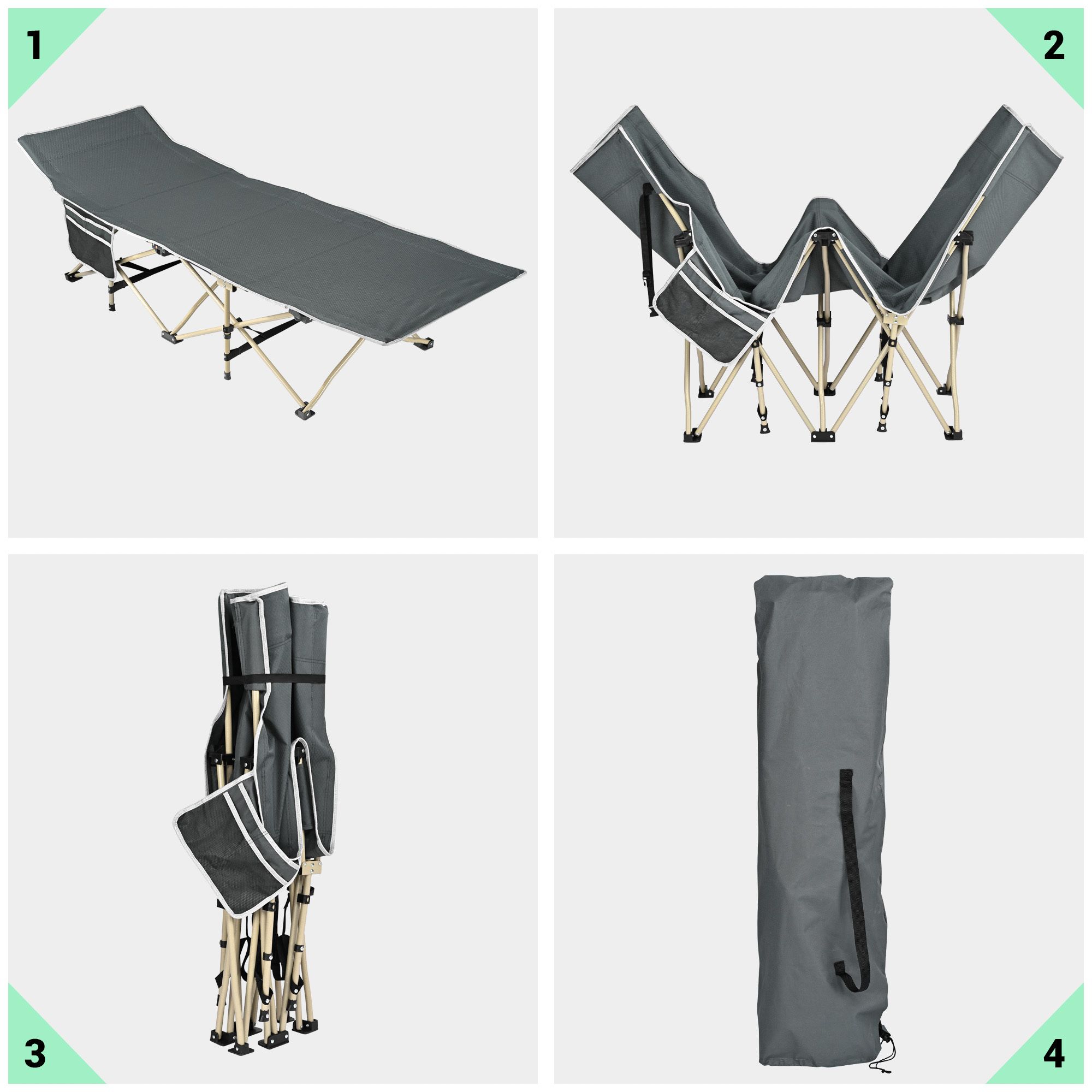 1

2

3

4