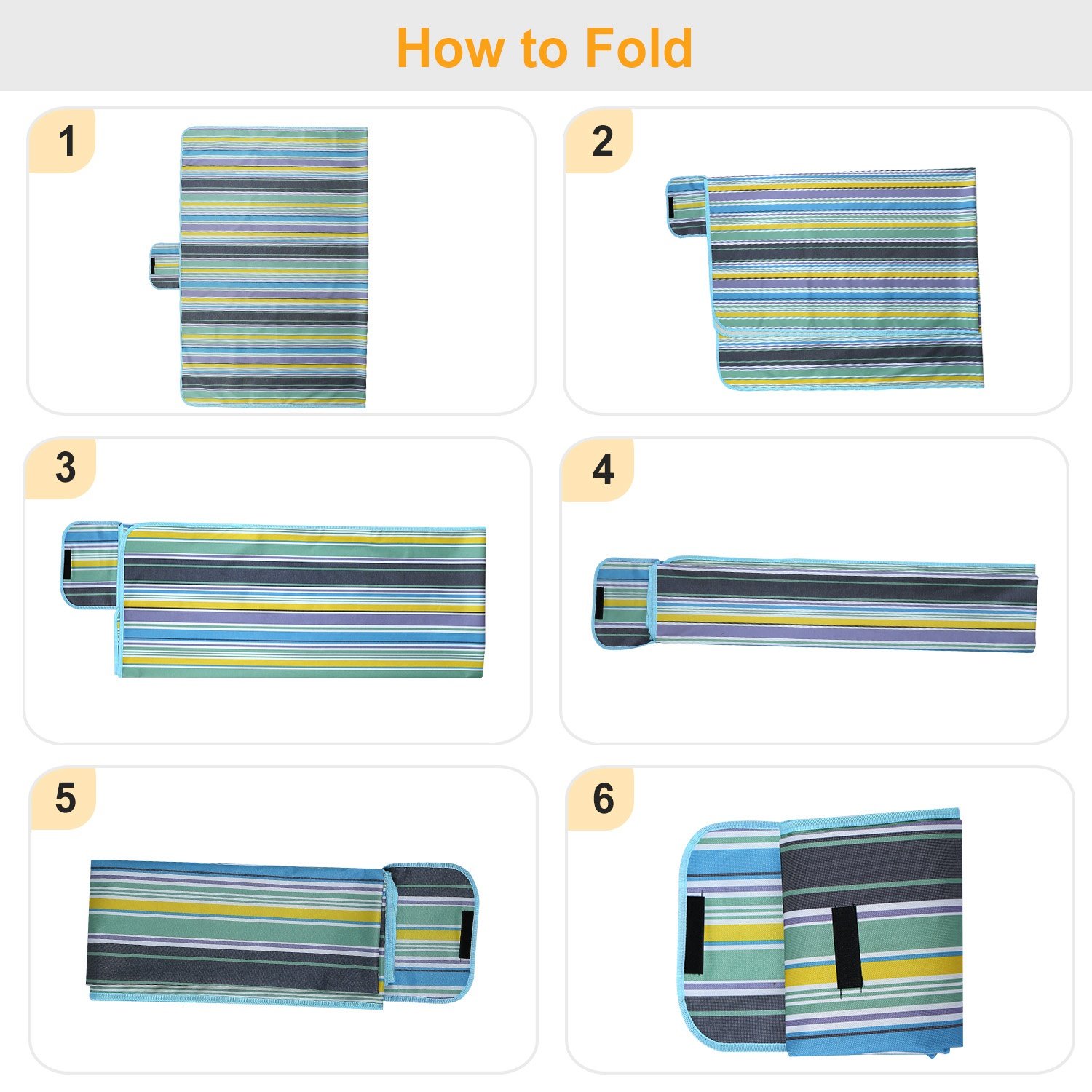 How to Fold

1

2

3

4

5

6